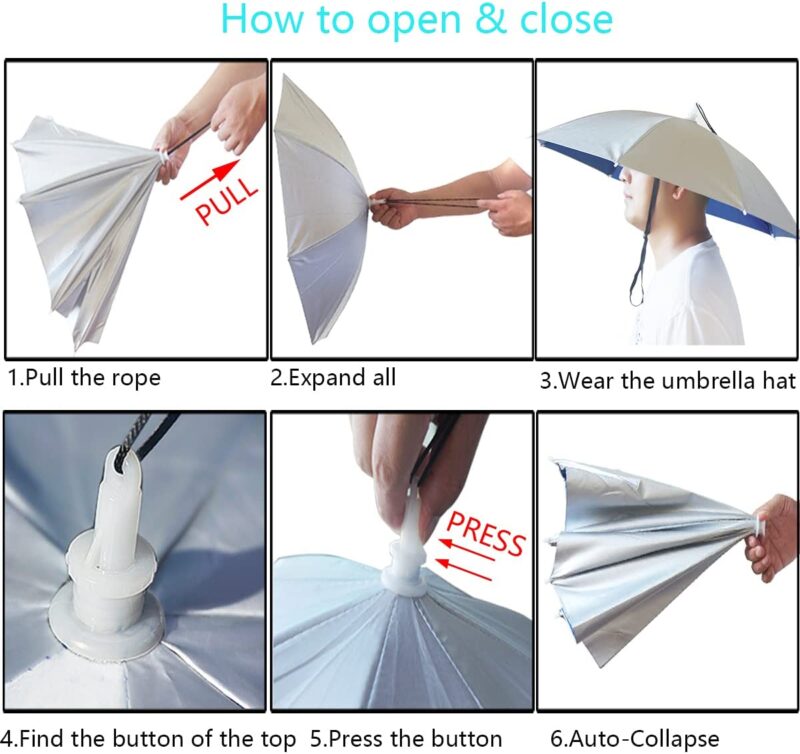 How to open & close

PULL

1.Pull the rope

2.Expand all

3.Wear the umbrella hat

PRESS

4.Find the button of the top

5.Press the button

6.Auto-Collapse