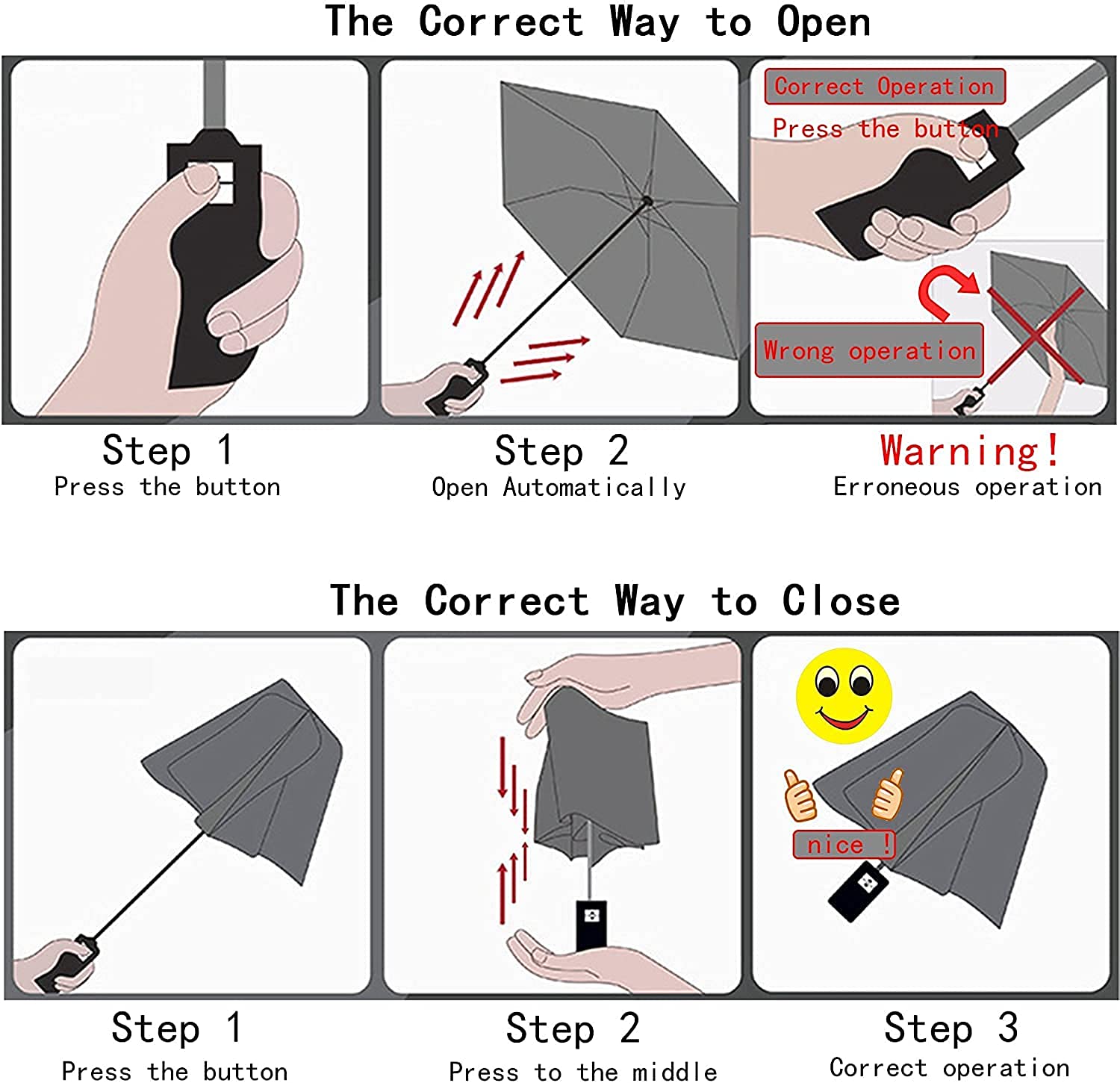 The Correct Way to Open

Correct Operation

Press the button

Wrong operation

Step 1
Press the button

Step 2
Open Automatically

Warning!
Erroneous operation

The Correct Way to Close

nice !

Step 1
Press the button

Step 2
Press to the middle

Step 3
Correct operation