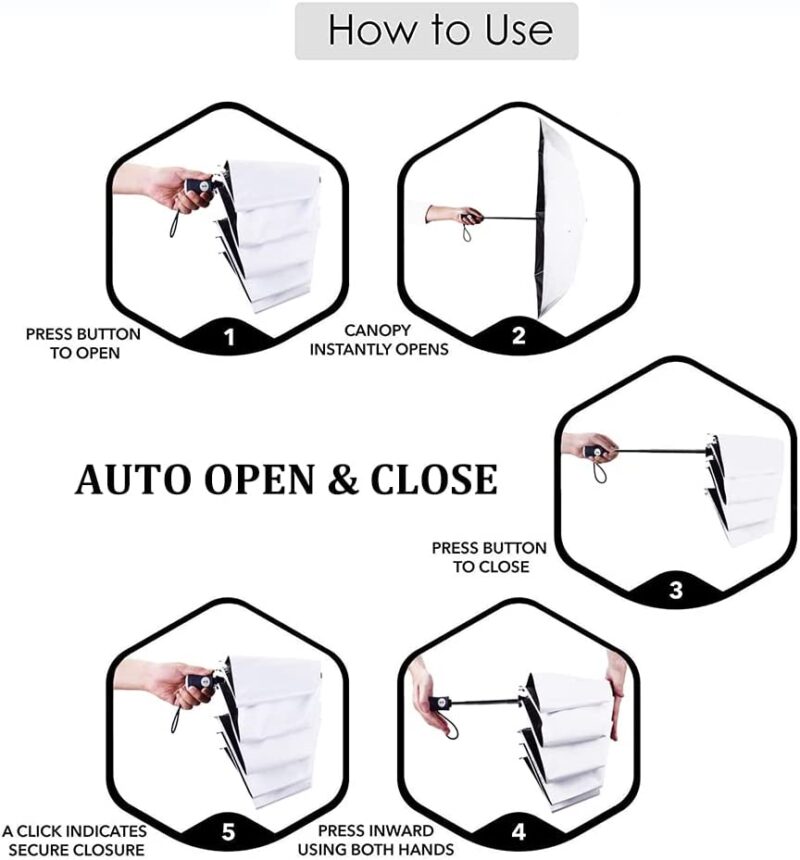 How to Use

PRESS BUTTON TO OPEN

1

CANOPY INSTANTLY OPENS

2

AUTO OPEN & CLOSE

PRESS BUTTON TO CLOSE

3

A CLICK INDICATES SECURE CLOSURE

5

PRESS INWARD USING BOTH HANDS

4