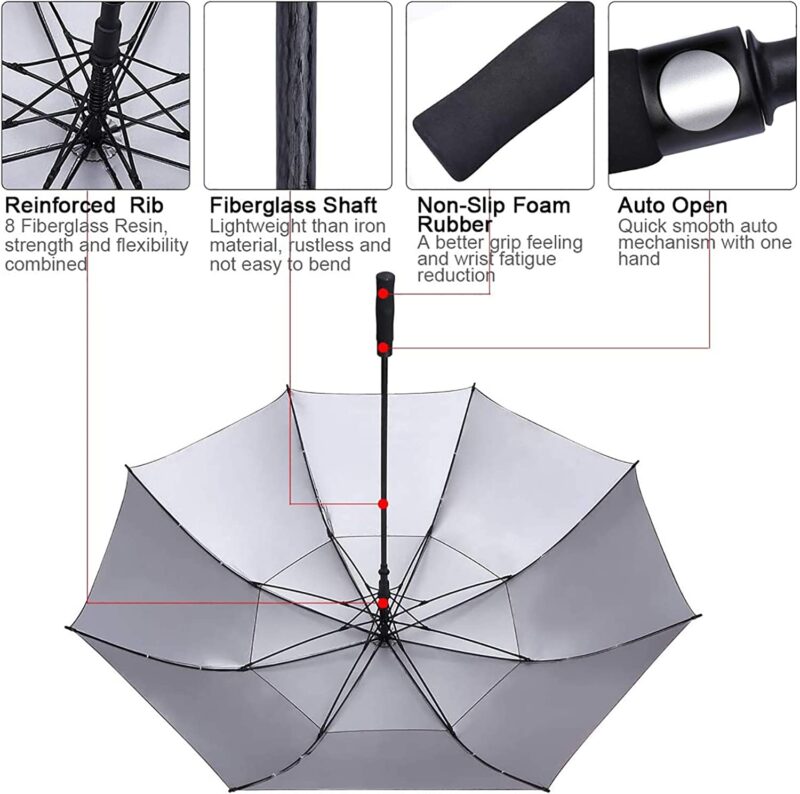 Reinforced Rib
8 Fiberglass Resin, strength and flexibility combined

Fiberglass Shaft
Lightweight than iron material, rustless and not easy to bend

Non-Slip Foam Rubber
A better grip feeling and wrist fatigue reduction

Auto Open
Quick smooth auto mechanism with one hand