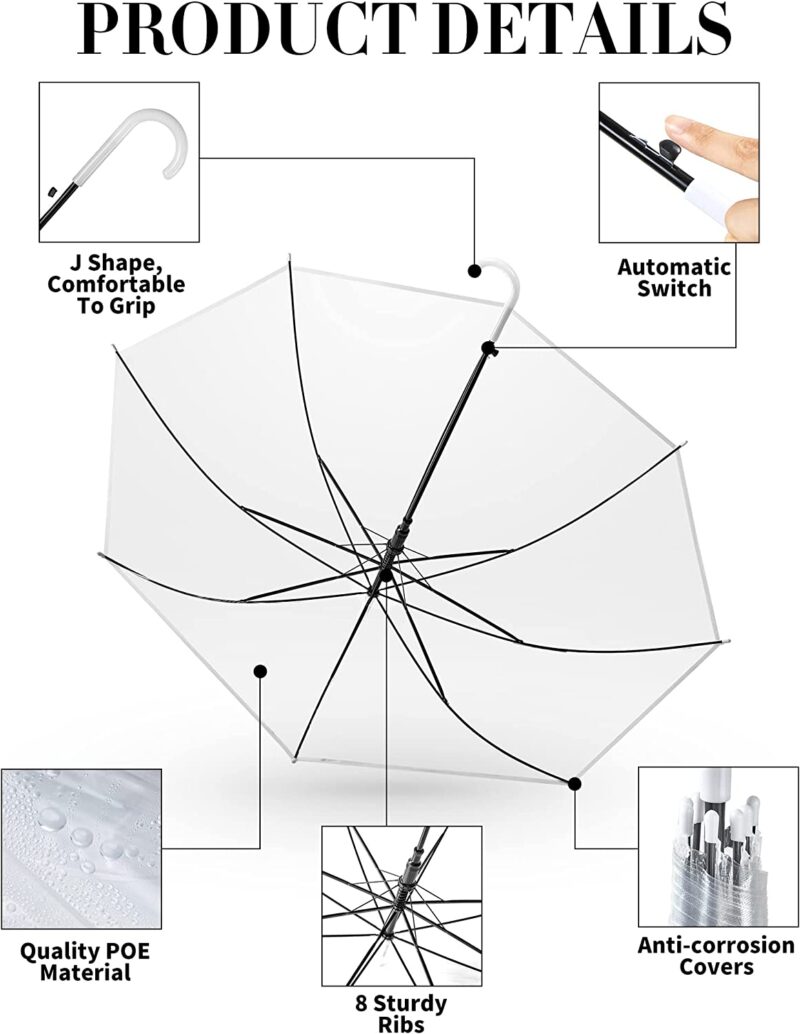 PRODUCT DETAILS

J Shape, Comfortable To Grip

Automatic Switch

Quality POE Material

8 Sturdy Ribs

Anti-corrosion Covers