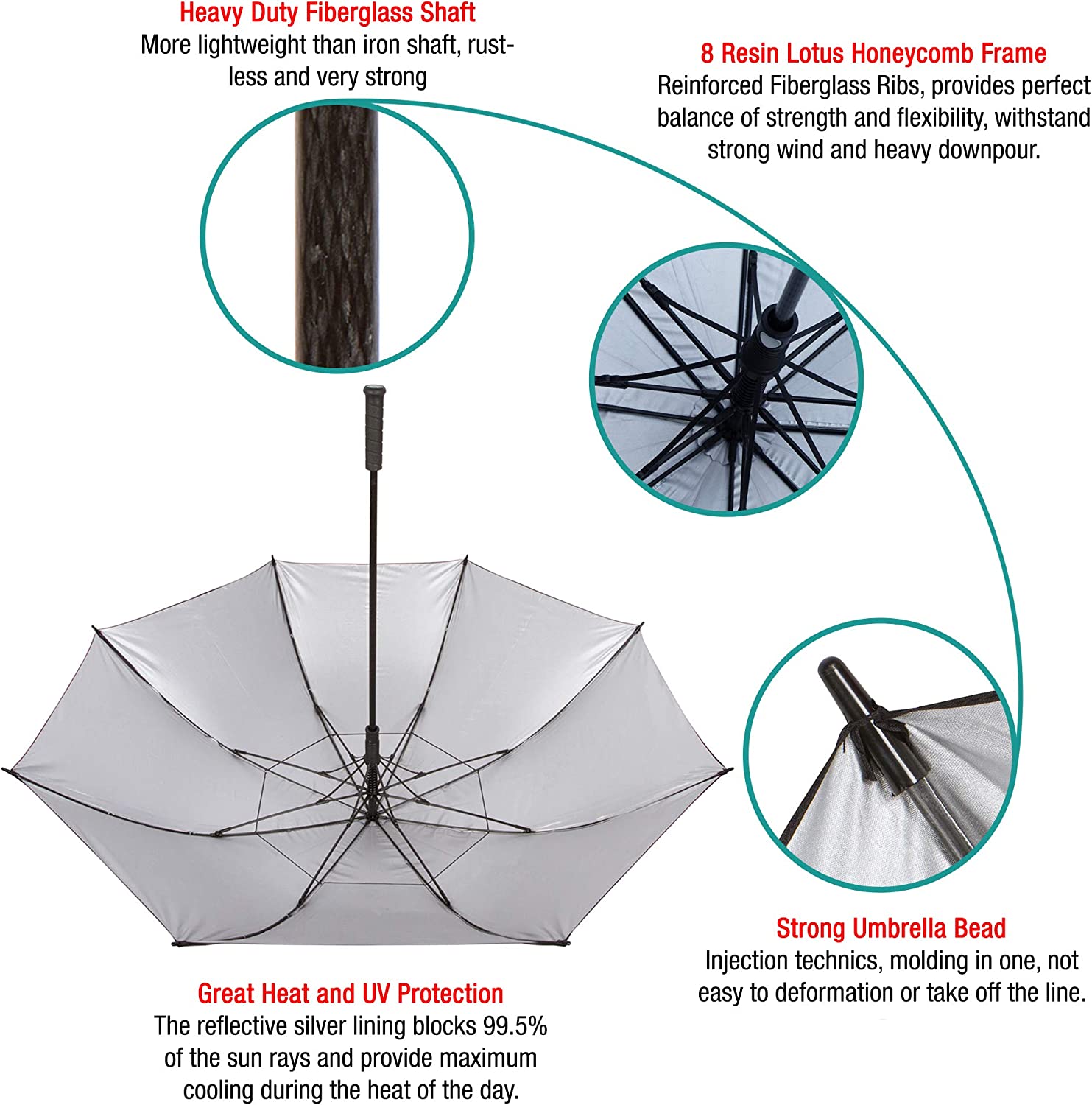 Heavy Duty Fiberglass Shaft
More lightweight than iron shaft, rustless and very strong

8 Resin Lotus Honeycomb Frame
Reinforced Fiberglass Ribs, provides perfect balance of strength and flexibility, withstand strong wind and heavy downpour.

Strong Umbrella Bead
Injection technics, molding in one, not easy to deformation or take off the line.

Great Heat and UV Protection
The reflective silver lining blocks 99.5% of the sun rays and provide maximum cooling during the heat of the day.