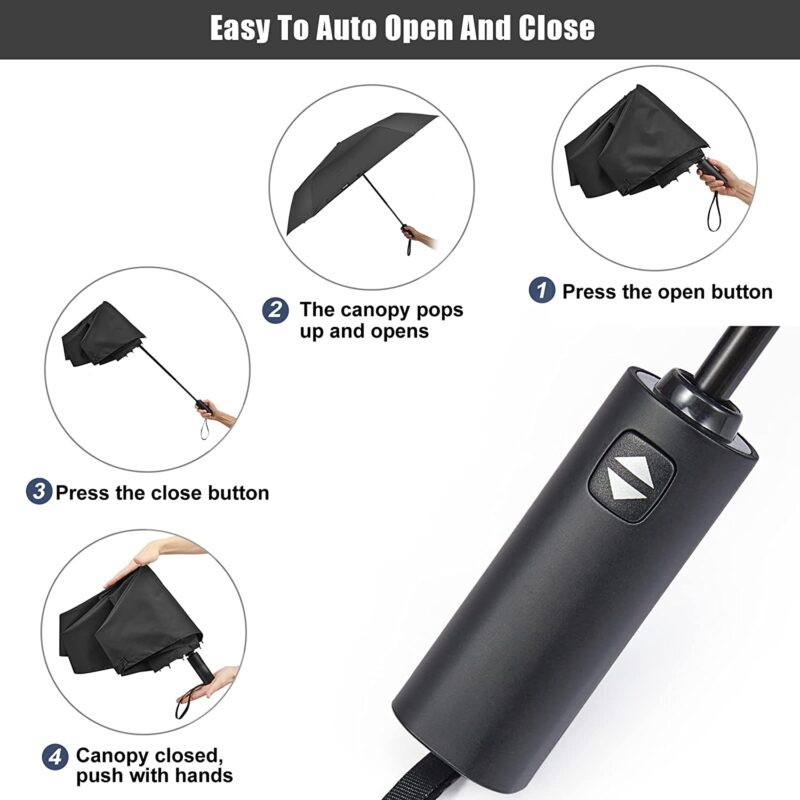 Easy To Auto Open And Close

1 Press the open button

2 The canopy pops up and opens

3 Press the close button

4 Canopy closed, push with hands