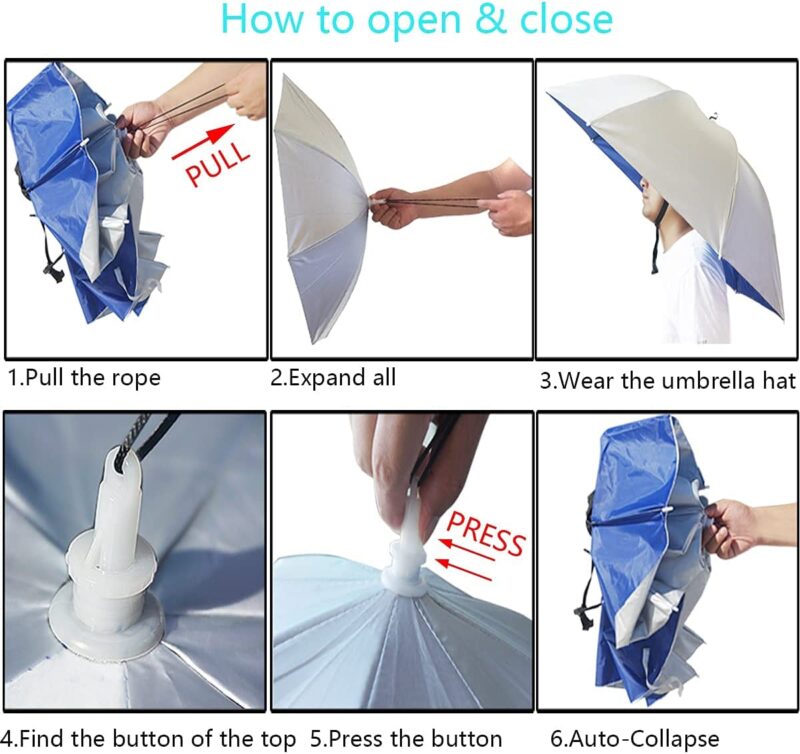 How to open & close

PULL

1.Pull the rope

2.Expand all

3.Wear the umbrella hat

PRESS

4.Find the button of the top

5.Press the button

6.Auto-Collapse