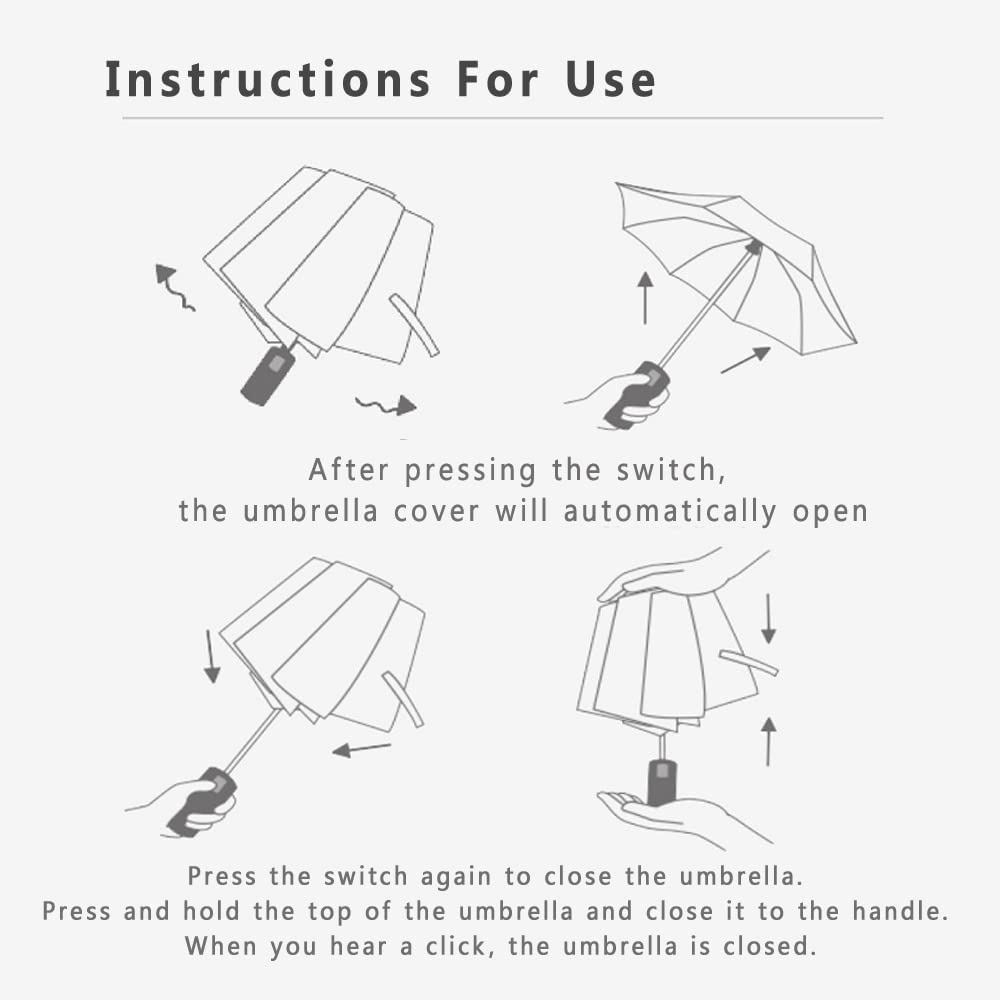 Instructions For Use

After pressing the switch,
the umbrella cover will automatically open

Press the switch again to close the umbrella.
Press and hold the top of the umbrella and close it to the handle.
When you hear a click, the umbrella is closed.