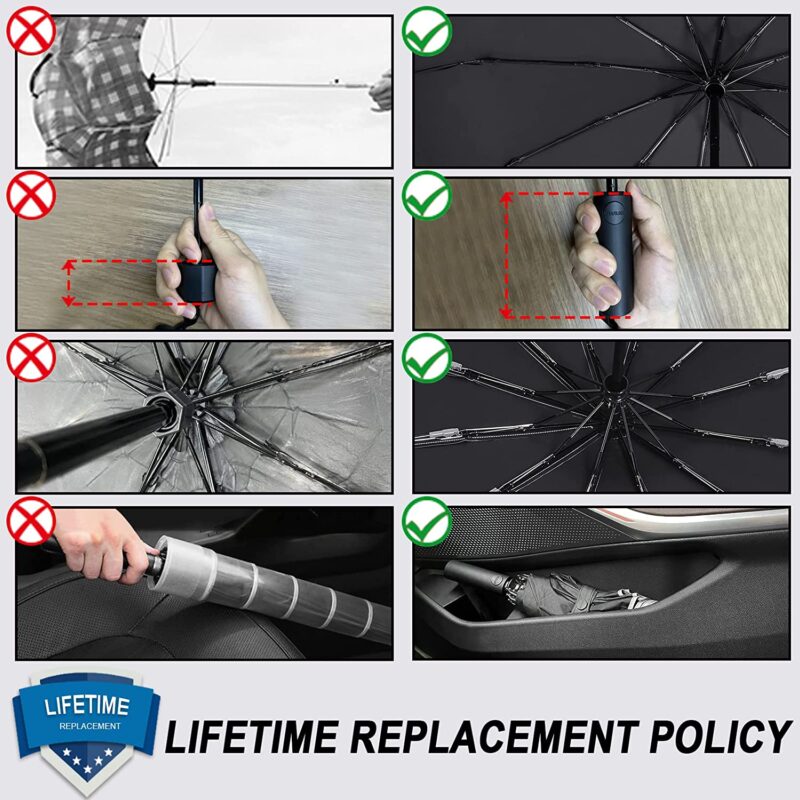 LIFETIME
REPLACEMENT

LIFETIME REPLACEMENT POLICY