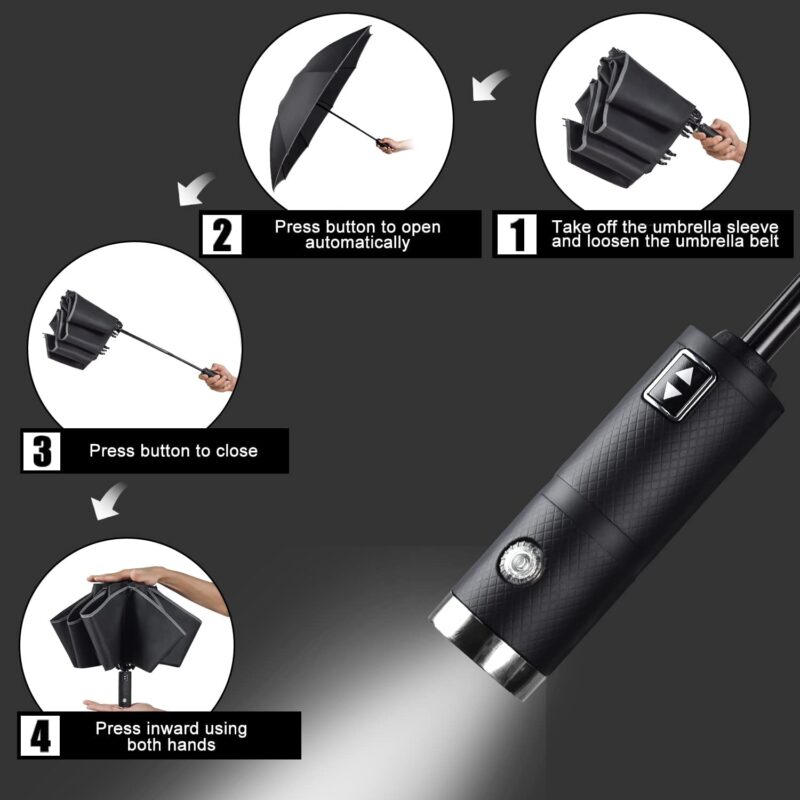 1 Take off the umbrella sleeve and loosen the umbrella belt

2 Press button to open automatically

3 Press button to close

4 Press inward using both hands