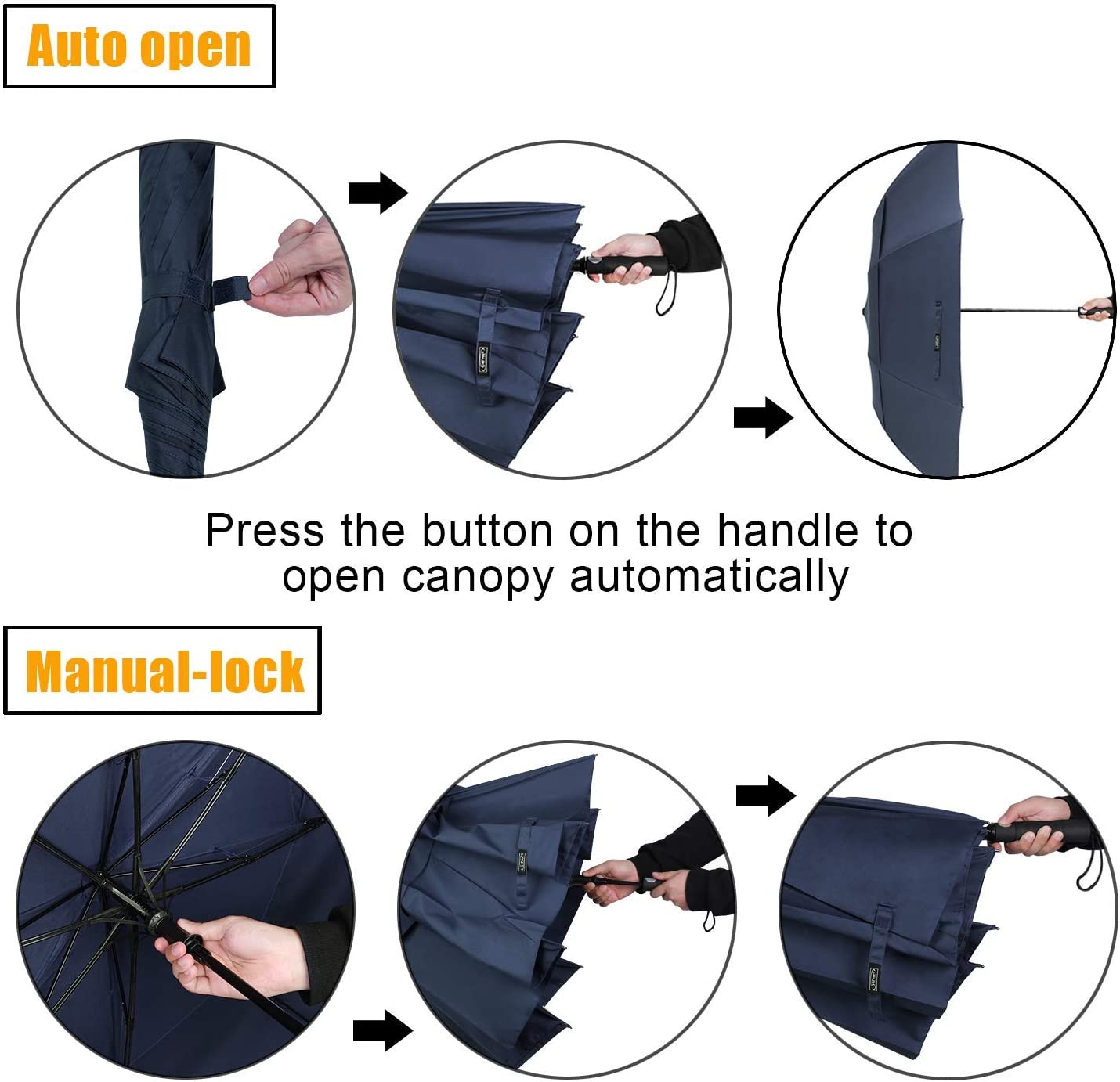 Auto open

Press the button on the handle to open canopy automatically

Manual-lock