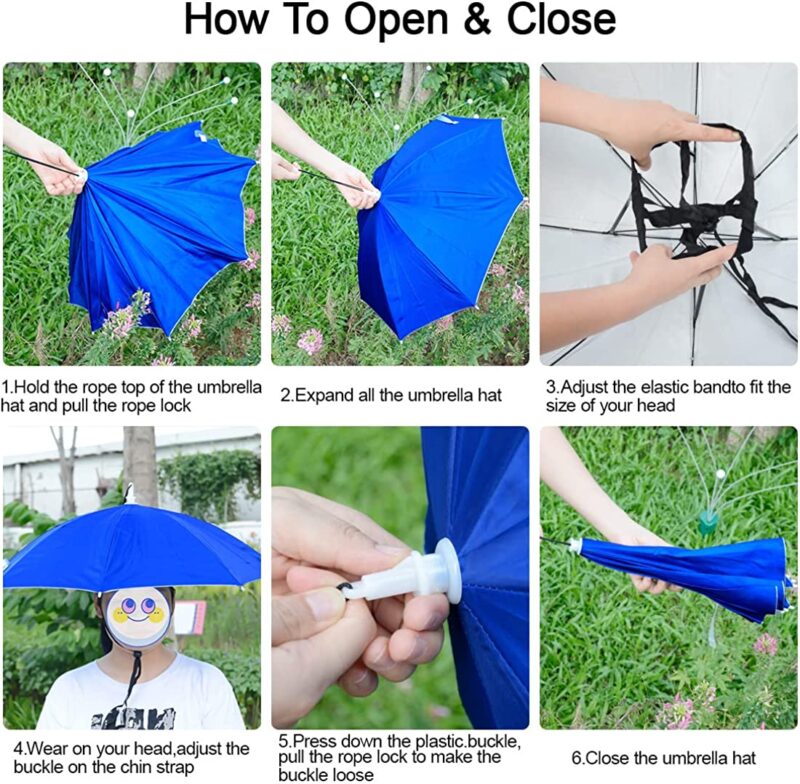 How To Open & Close

1.Hold the rope top of the umbrella hat and pull the rope lock

2.Expand all the umbrella hat

3.Adjust the elastic bandto fit the size of your head

4.Wear on your head,adjust the buckle on the chin strap

5.Press down the plastic.buckle, pull the rope lock to make the buckle loose

6.Close the umbrella hat