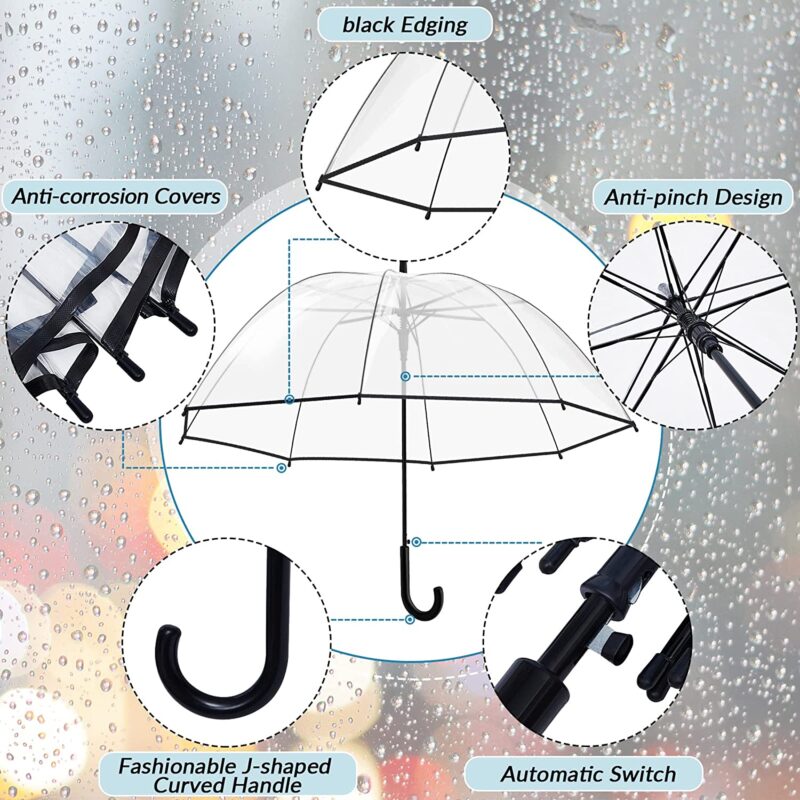 black Edging

Anti-corrosion Covers

Anti-pinch Design

Fashionable J-shaped Curved Handle

Automatic Switch