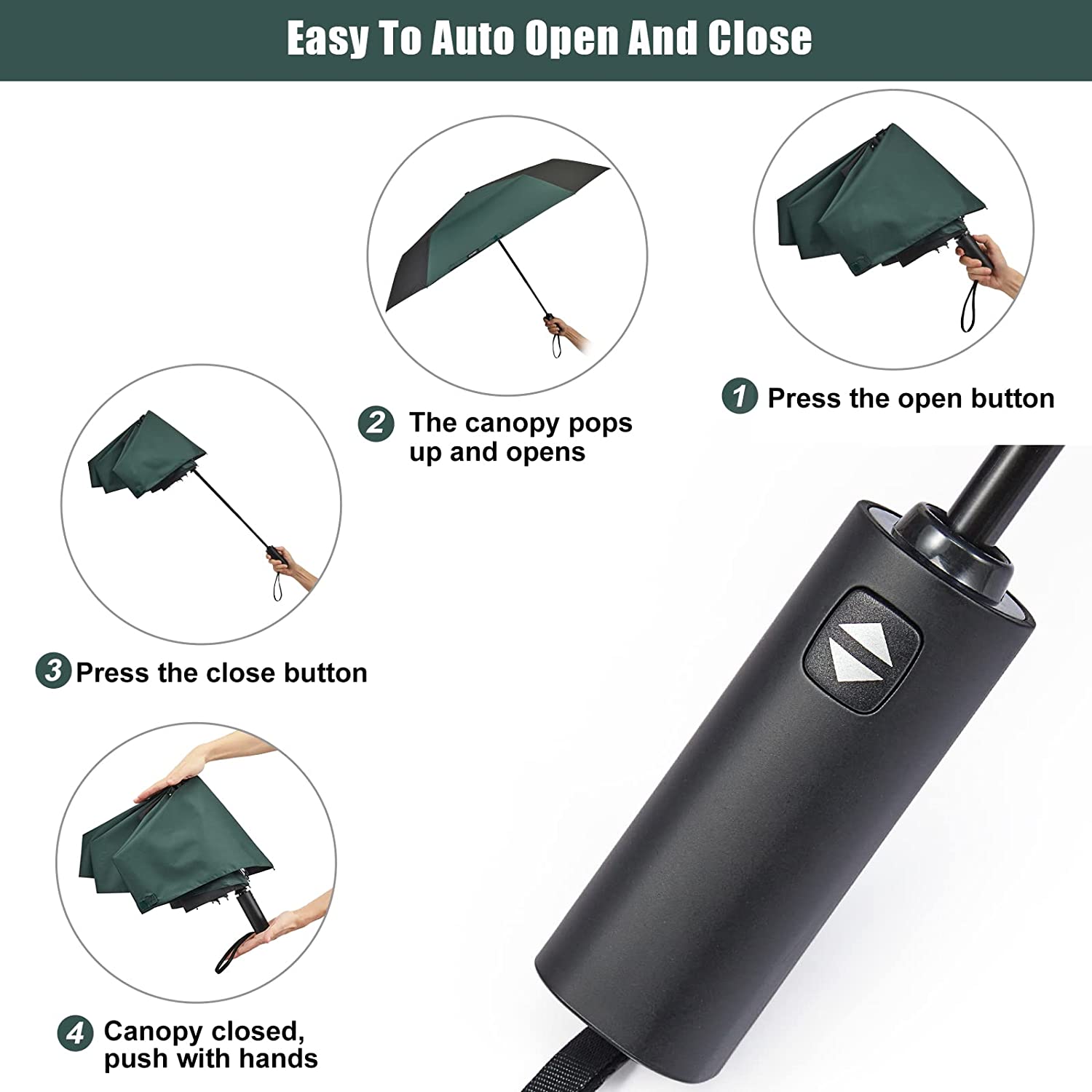 Easy To Auto Open And Close

1 Press the open button

2 The canopy pops up and opens

3 Press the close button

4 Canopy closed, push with hands