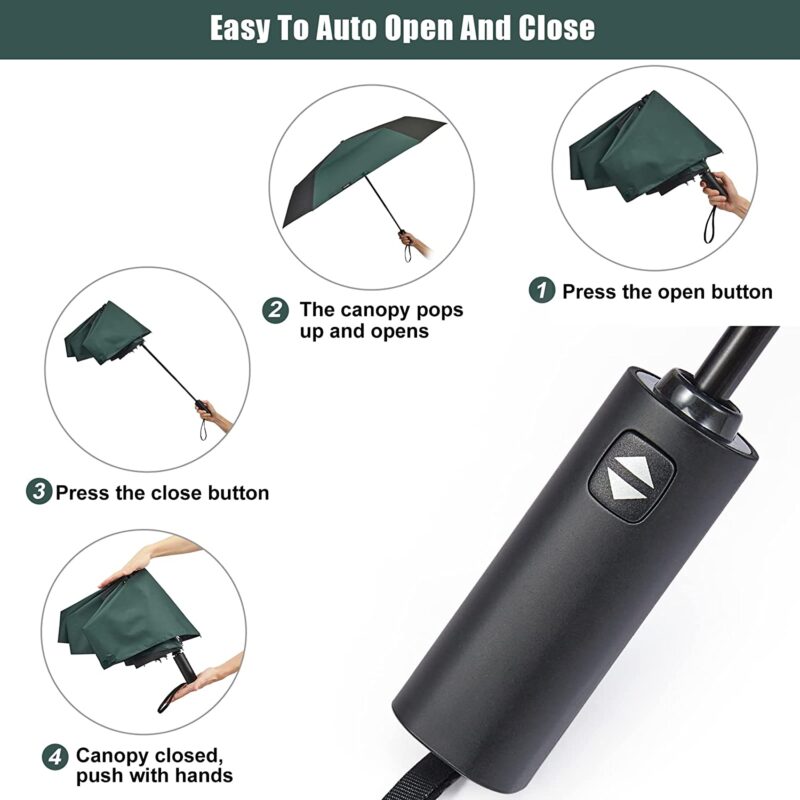 Easy To Auto Open And Close

1 Press the open button

2 The canopy pops up and opens

3 Press the close button

4 Canopy closed, push with hands