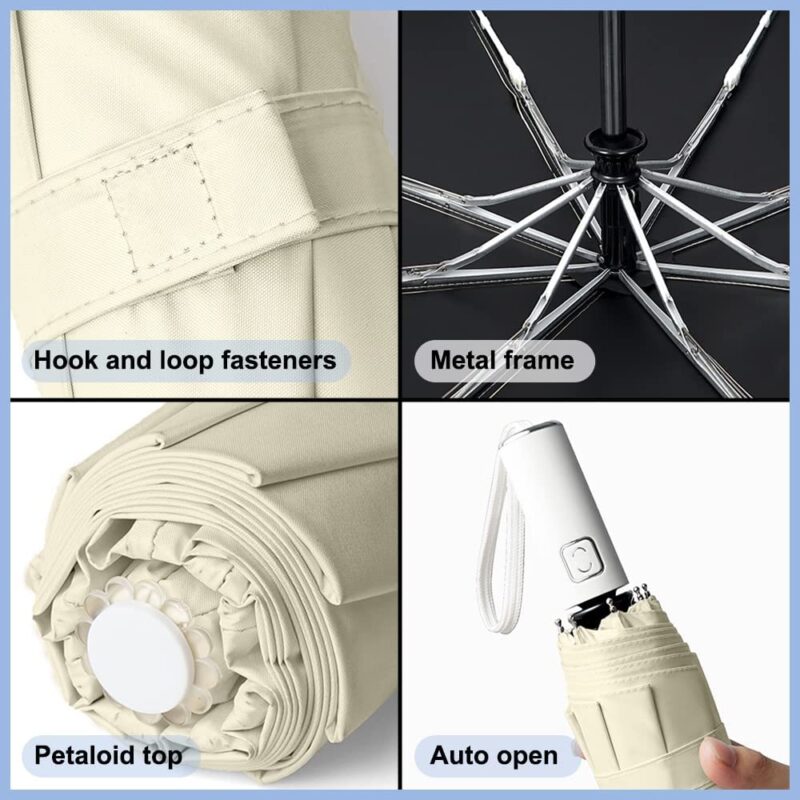 Hook and loop fasteners

Metal frame

Petaloid top

Auto open