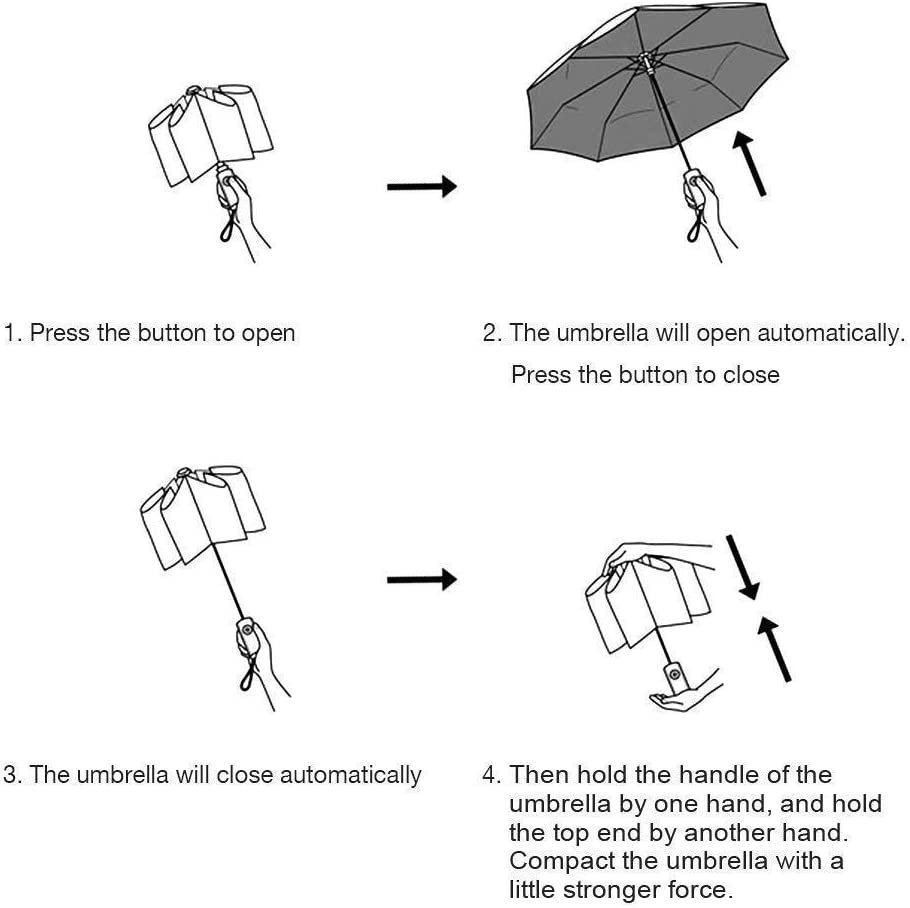 1. Press the button to open

2. The umbrella will open automatically.
Press the button to close

3. The umbrella will close automatically

4. Then hold the handle of the umbrella by one hand, and hold the top end by another hand. Compact the umbrella with a little stronger force.