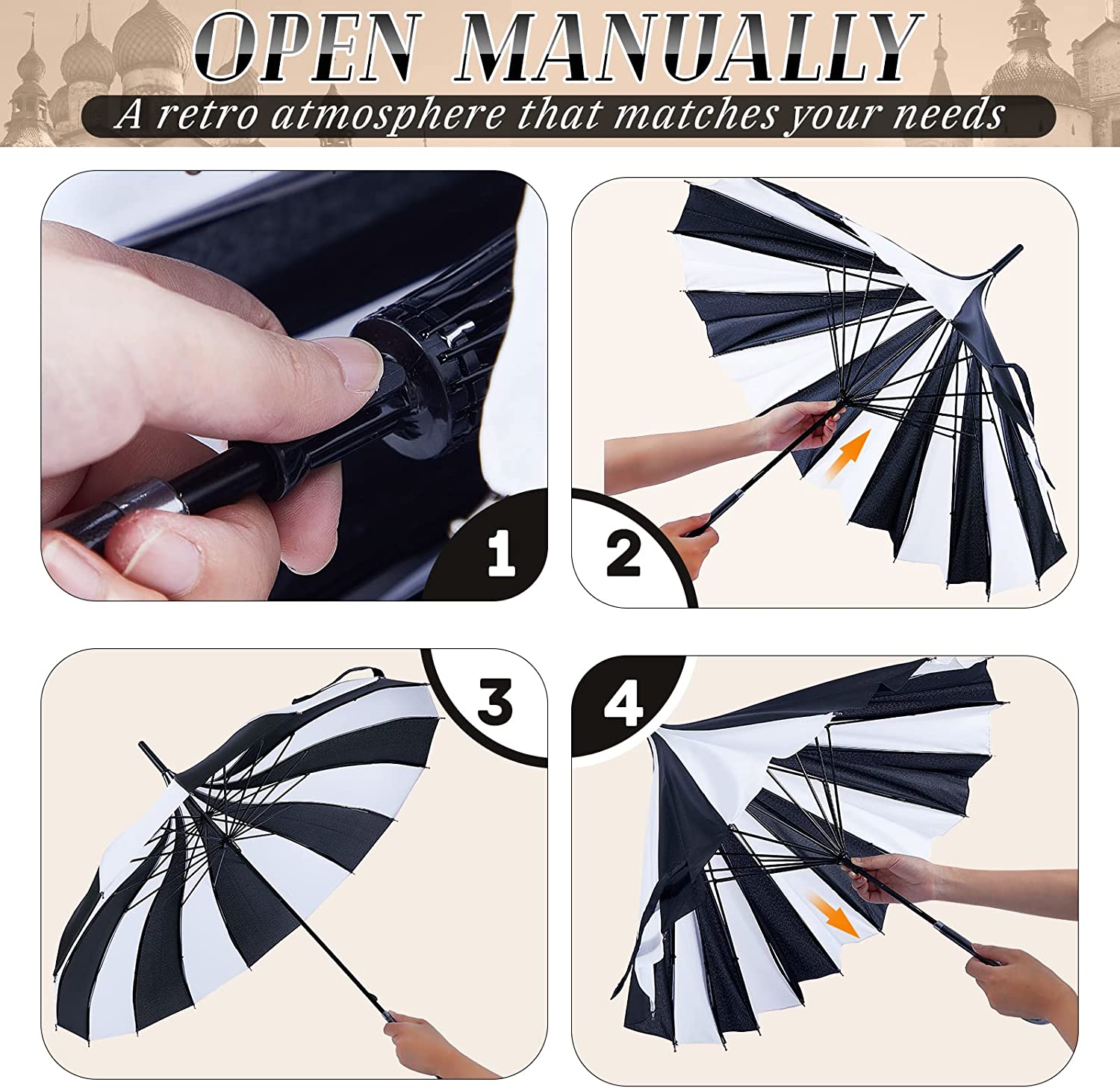 OPEN MANUALLY
A retro atmosphere that matches your needs

1

2

3

4