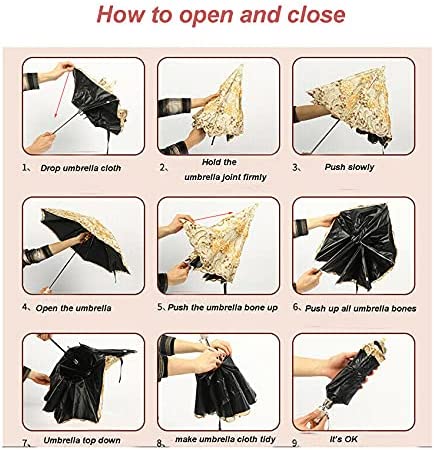 How to open and close

1、 Drop umbrella cloth

2、 Hold the umbrella joint firmly

3、 Push slowly

4、 Open the umbrella

5、 Push the umbrella bone up

6、 Push up all umbrella bones

7、 Umbrella top down

8、 make umbrella cloth tidy

9、 It's OK