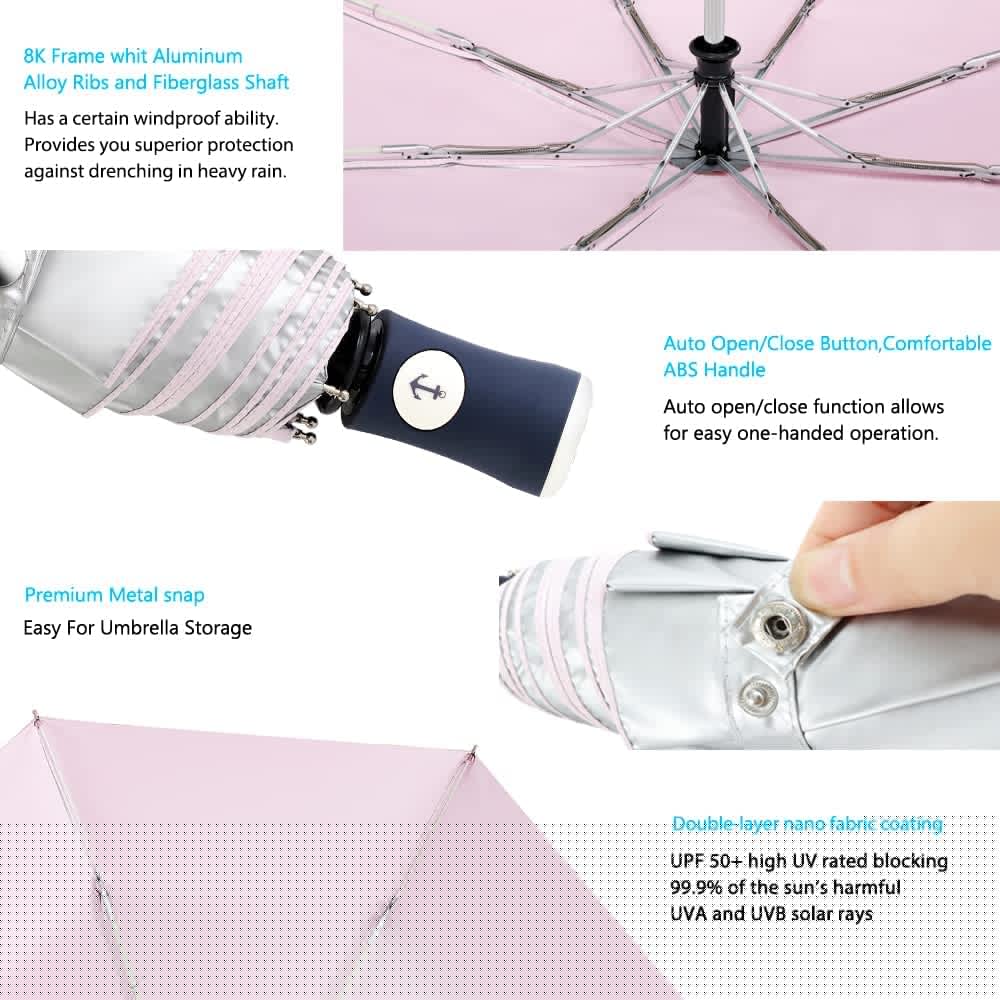 8K Frame whit Aluminum Alloy Ribs and Fiberglass Shaft

Has a certain windproof ability. Provides you superior protection against drenching in heavy rain.

Auto Open/Close Button,Comfortable ABS Handle

Auto open/close function allows for easy one-handed operation.

Premium Metal snap

Easy For Umbrella Storage

Double-layer nano fabric coating

UPF 50+ high UV rated blocking 99.9% of the sun's harmful UVA and UVB solar rays