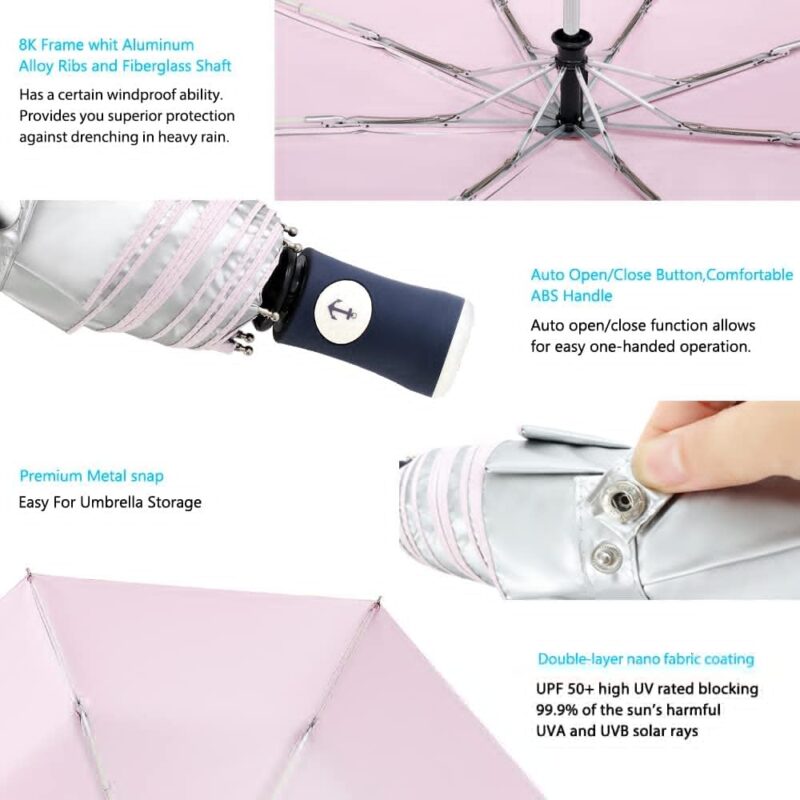 8K Frame whit Aluminum Alloy Ribs and Fiberglass Shaft

Has a certain windproof ability. Provides you superior protection against drenching in heavy rain.

Auto Open/Close Button,Comfortable ABS Handle

Auto open/close function allows for easy one-handed operation.

Premium Metal snap

Easy For Umbrella Storage

Double-layer nano fabric coating

UPF 50+ high UV rated blocking 99.9% of the sun's harmful UVA and UVB solar rays